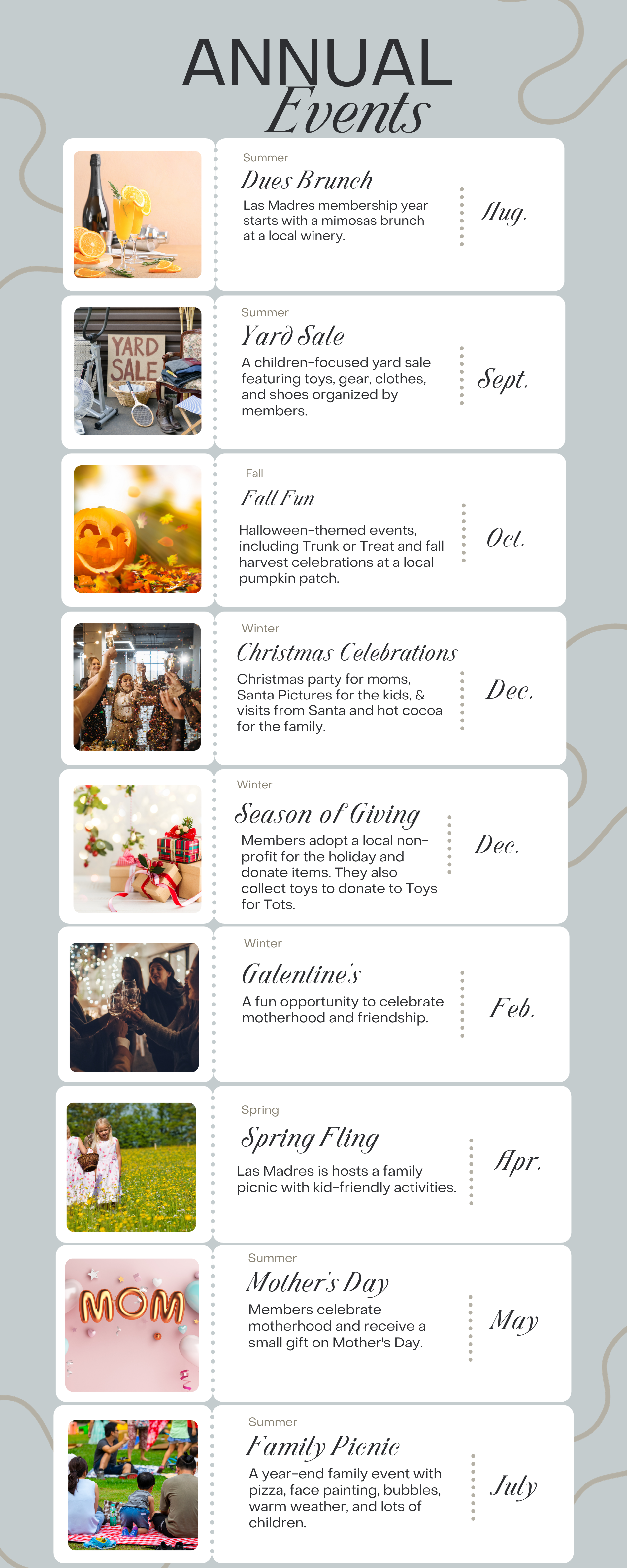 ANNUAL
Events

Summer
Dues Brunch
Las Madres membership year starts with a mimosas brunch at a local winery.
Aug.

YARD SALE
Summer
Yard Sale
A children-focused yard sale featuring toys, gear, clothes, and shoes organized by members.
Sept.

Fall
Fall Fun
Halloween-themed events, including Trunk or Treat and fall harvest celebrations at a local pumpkin patch.
Oct.

Winter
Christmas Celebrations
Christmas party for moms, Santa Pictures for the kids, & visits from Santa and hot cocoa for the family.
Dec.

Winter
Season of Giving
Members adopt a local non-profit for the holiday and donate items. They also collect toys to donate to Toys for Tots.
Dec.

Winter
Galentine's
A fun opportunity to celebrate motherhood and friendship.
Feb.

Spring
Spring Fling
Las Madres is hosts a family picnic with kid-friendly activities.
Apr.

MOM
Summer
Mother's Day
Members celebrate motherhood and receive a small gift on Mother's Day.
May

Summer
Family Picnic
A year-end family event with pizza, face painting, bubbles, warm weather, and lots of children.
July